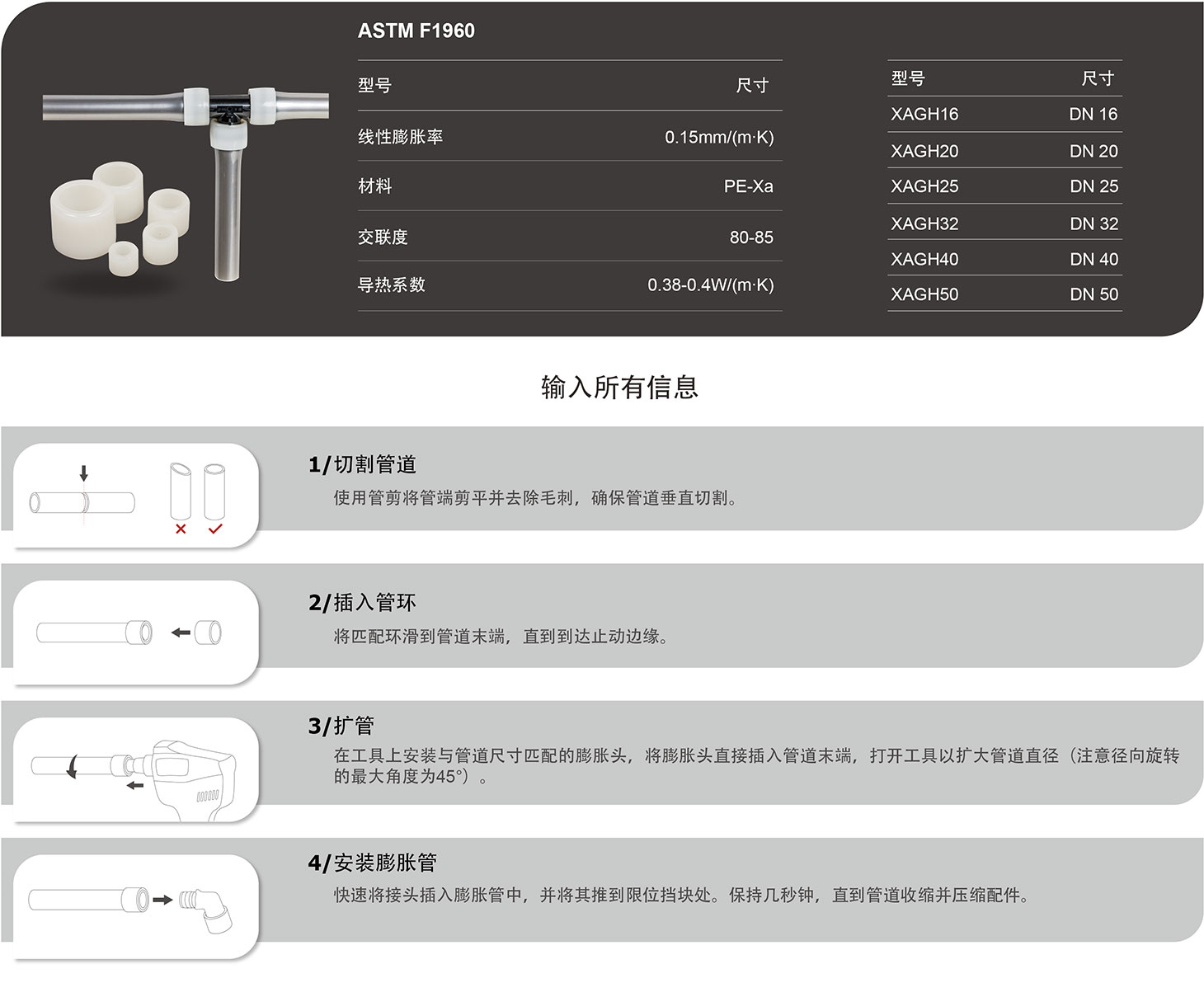 ASTM F1960

| 型号 | 尺寸 |
|---|---|
| 线性膨胀率 | 0.15mm/(m·K) |
| 材料 | PE-Xa |
| 交联度 | 80-85 |
| 导热系数 | 0.38-0.4W/(m·K) |

| 型号 | 尺寸 |
|---|---|
| XAGH16 | DN 16 |
| XAGH20 | DN 20 |
| XAGH25 | DN 25 |
| XAGH32 | DN 32 |
| XAGH40 | DN 40 |
| XAGH50 | DN 50 |

输入所有信息

1/切割管道

使用管剪将管端剪平并去除毛刺，确保管道垂直切割。

2/插入管环

将匹配环滑到管道末端，直到到达止动边缘。

3/扩管

在工具上安装与管道尺寸匹配的膨胀头，将膨胀头直接插入管道末端，打开工具以扩大管道直径（注意径向旋转的最大角度为45°）。

4/安装膨胀管

快速将接头插入膨胀管中，并将其推到限位挡块处。保持几秒钟，直到管道收缩并压缩配件。