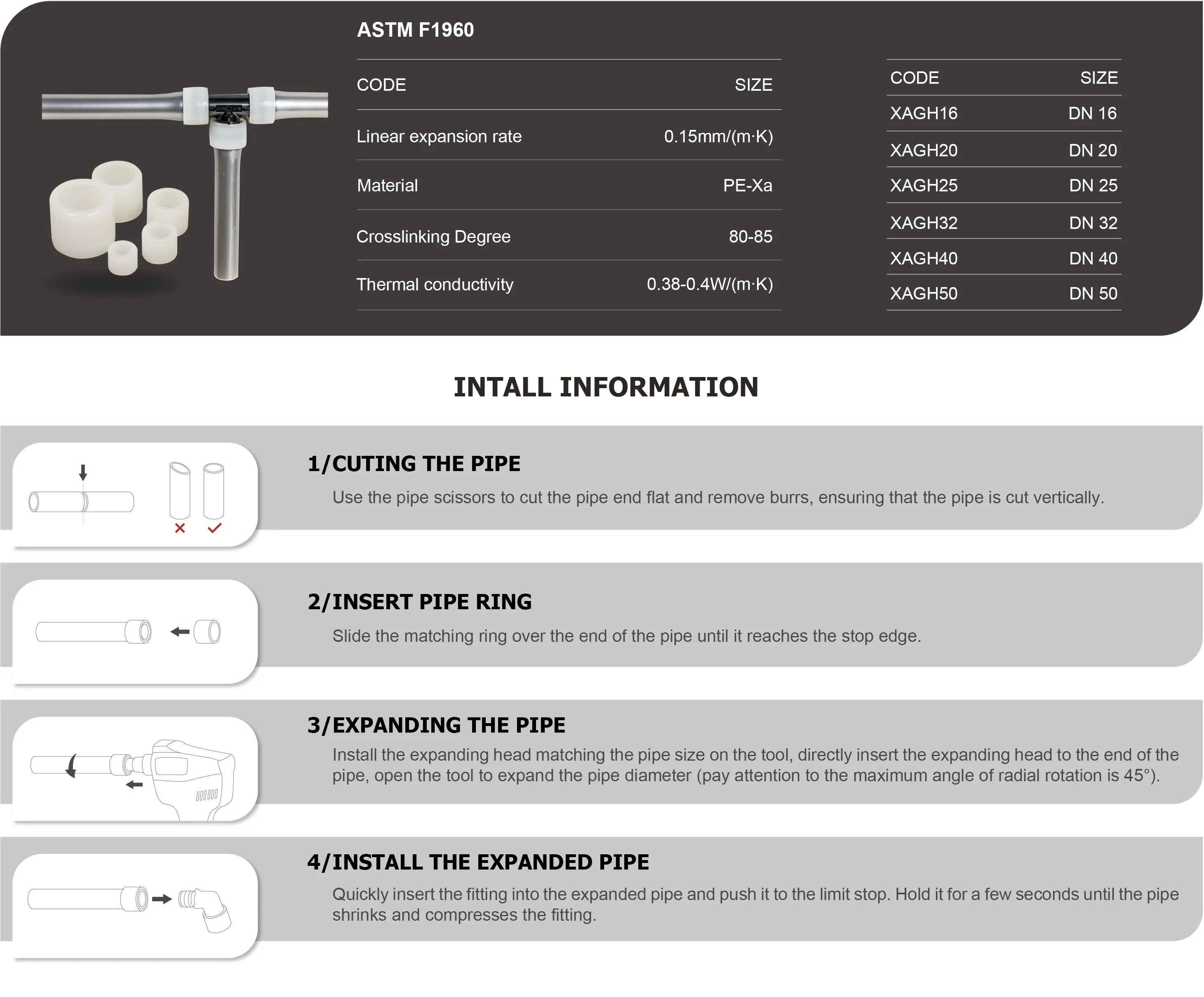 ASTM F1960

| CODE | SIZE |
|---|---|
| Linear expansion rate | 0.15mm/(m·K) |
| Material | PE-Xa |
| Crosslinking Degree | 80-85 |
| Thermal conductivity | 0.38-0.4W/(m·K) |

| CODE | SIZE |
|---|---|
| XAGH16 | DN 16 |
| XAGH20 | DN 20 |
| XAGH25 | DN 25 |
| XAGH32 | DN 32 |
| XAGH40 | DN 40 |
| XAGH50 | DN 50 |

INTALL INFORMATION

1/CUTING THE PIPE

Use the pipe scissors to cut the pipe end flat and remove burrs, ensuring that the pipe is cut vertically.

2/INSERT PIPE RING

Slide the matching ring over the end of the pipe until it reaches the stop edge.

3/EXPANDING THE PIPE

Install the expanding head matching the pipe size on the tool, directly insert the expanding head to the end of the pipe, open the tool to expand the pipe diameter (pay attention to the maximum angle of radial rotation is 45°).

4/INSTALL THE EXPANDED PIPE

Quickly insert the fitting into the expanded pipe and push it to the limit stop. Hold it for a few seconds until the pipe shrinks and compresses the fitting.