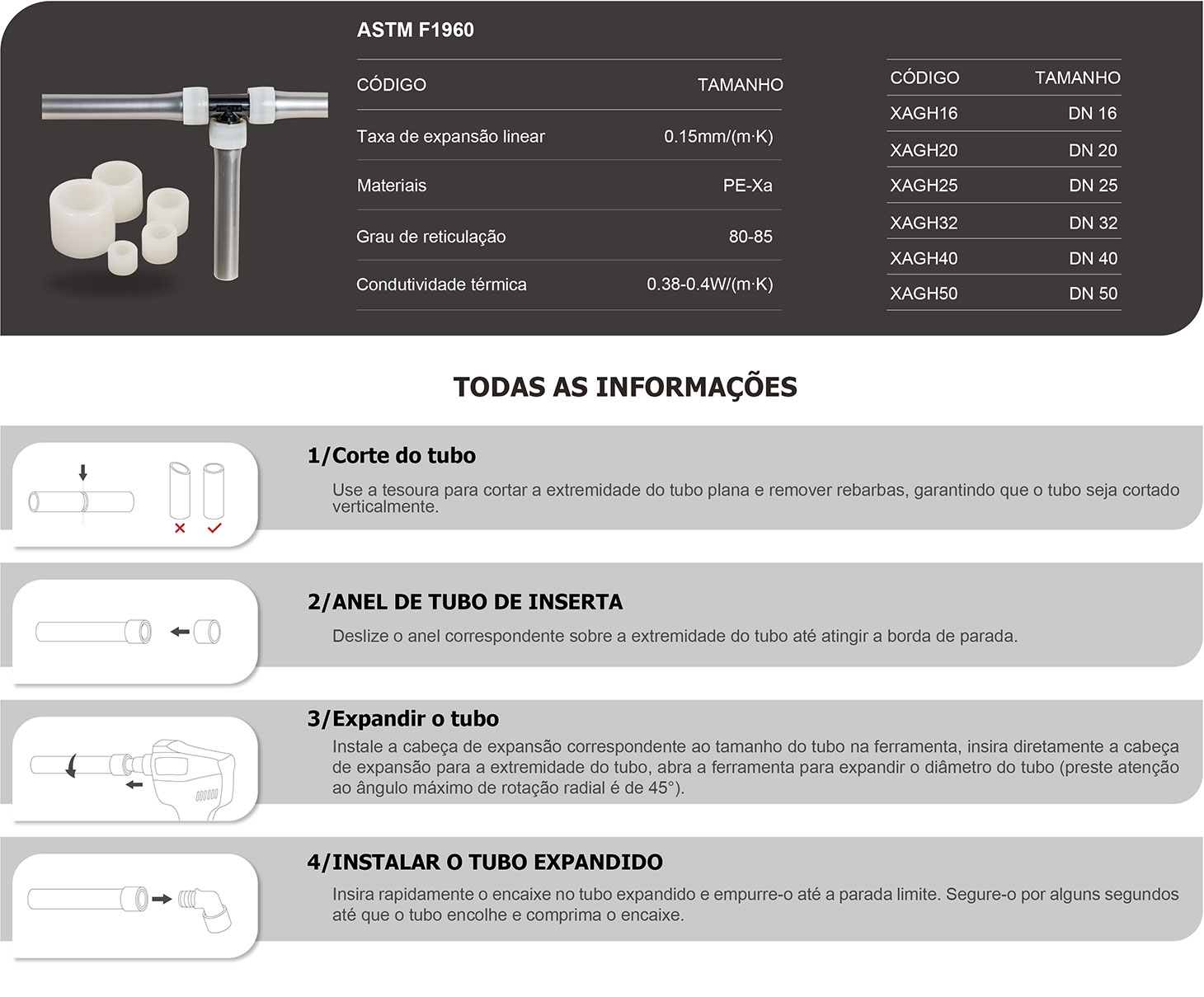 ASTM F1960

| CÓDIGO | TAMANHO |
|---|---|
| Taxa de expansão linear | 0.15mm/(m·K) |
| Materiais | PE-Xa |
| Grau de reticulação | 80-85 |
| Condutividade térmica | 0.38-0.4W/(m·K) |

| CÓDIGO | TAMANHO |
|---|---|
| XAGH16 | DN 16 |
| XAGH20 | DN 20 |
| XAGH25 | DN 25 |
| XAGH32 | DN 32 |
| XAGH40 | DN 40 |
| XAGH50 | DN 50 |

TODAS AS INFORMAÇÕES

1/Corte do tubo

Use a tesoura para cortar a extremidade do tubo plana e remover rebarbas, garantindo que o tubo seja cortado verticalmente.

2/ANEL DE TUBO DE INSERTA

Deslize o anel correspondente sobre a extremidade do tubo até atingir a borda de parada.

3/Expandir o tubo

Instale a cabeça de expansão correspondente ao tamanho do tubo na ferramenta, insira diretamente a cabeça de expansão para a extremidade do tubo, abra a ferramenta para expandir o diâmetro do tubo (preste atenção ao ângulo máximo de rotação radial é de 45°).

4/INSTALAR O TUBO EXPANDIDO

Insira rapidamente o encaixe no tubo expandido e empurre-o até a parada limite. Segure-o por alguns segundos até que o tubo encolhe e comprima o encaixe.